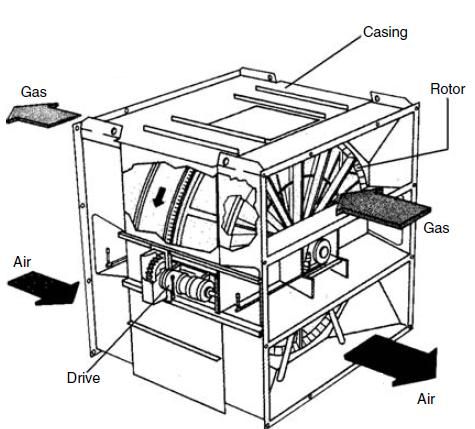 Casing

Gas

Rotor

Gas

Air

Drive

Air